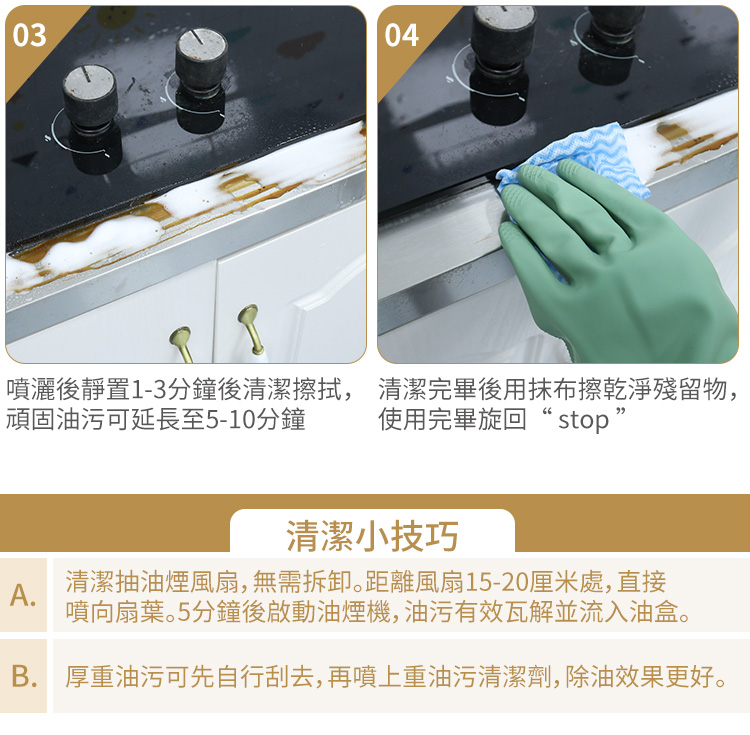 03

噴灑後靜置1-3分鐘後清潔擦拭，頑固油污可延長至5-10分鐘

04

清潔完畢後用抹布擦乾淨殘留物，使用完畢旋回“ stop ”

清潔小技巧

A.

清潔抽油煙風扇，無需拆卸。距離風扇15-20厘米處，直接噴向扇葉。5分鐘後啟動油煙機，油污有效瓦解並流入油盒。

B.

厚重油污可先自行刮去，再噴上重油污清潔劑，除油效果更好。